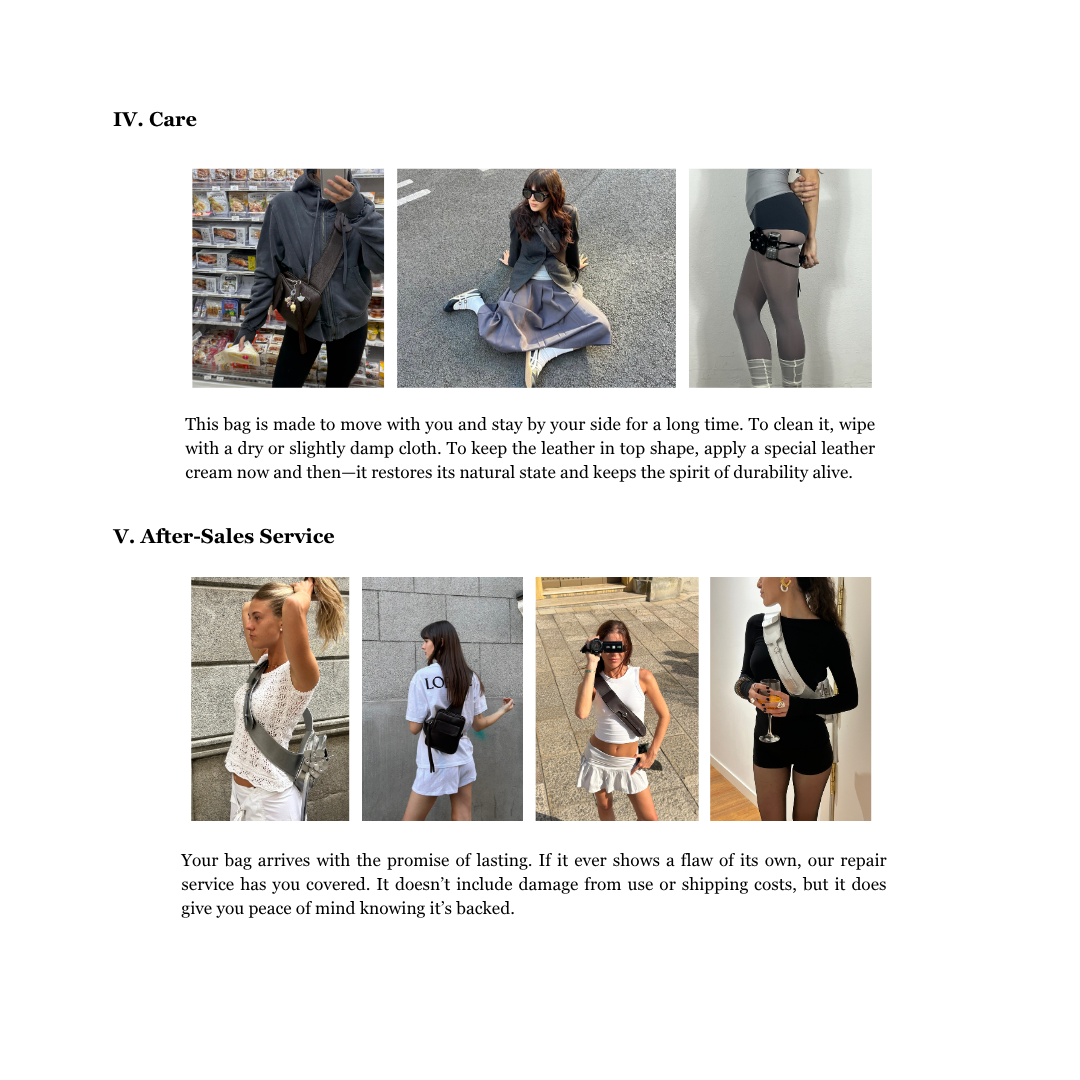 IV. Care

This bag is made to move with you and stay by your side for a long time. To clean it, wipe with a dry or slightly damp cloth. To keep the leather in top shape, apply a special leather cream now and then—it restores its natural state and keeps the spirit of durability alive.

V. After-Sales Service

LO

Your bag arrives with the promise of lasting. If it ever shows a flaw of its own, our repair service has you covered. It doesn't include damage from use or shipping costs, but it does give you peace of mind knowing it's backed.