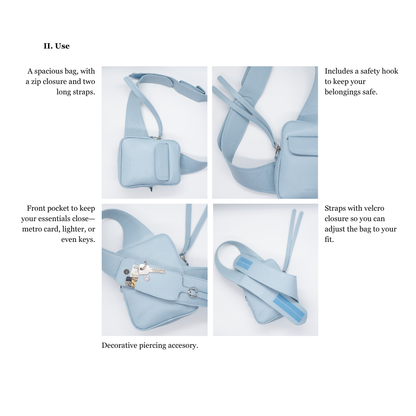 II. Use

A spacious bag, with a zip closure and two long straps.

Includes a safety hook to keep your belongings safe.

Front pocket to keep your essentials close—metro card, lighter, or even keys.

Straps with velcro closure so you can adjust the bag to your fit.

Decorative piercing accesory.