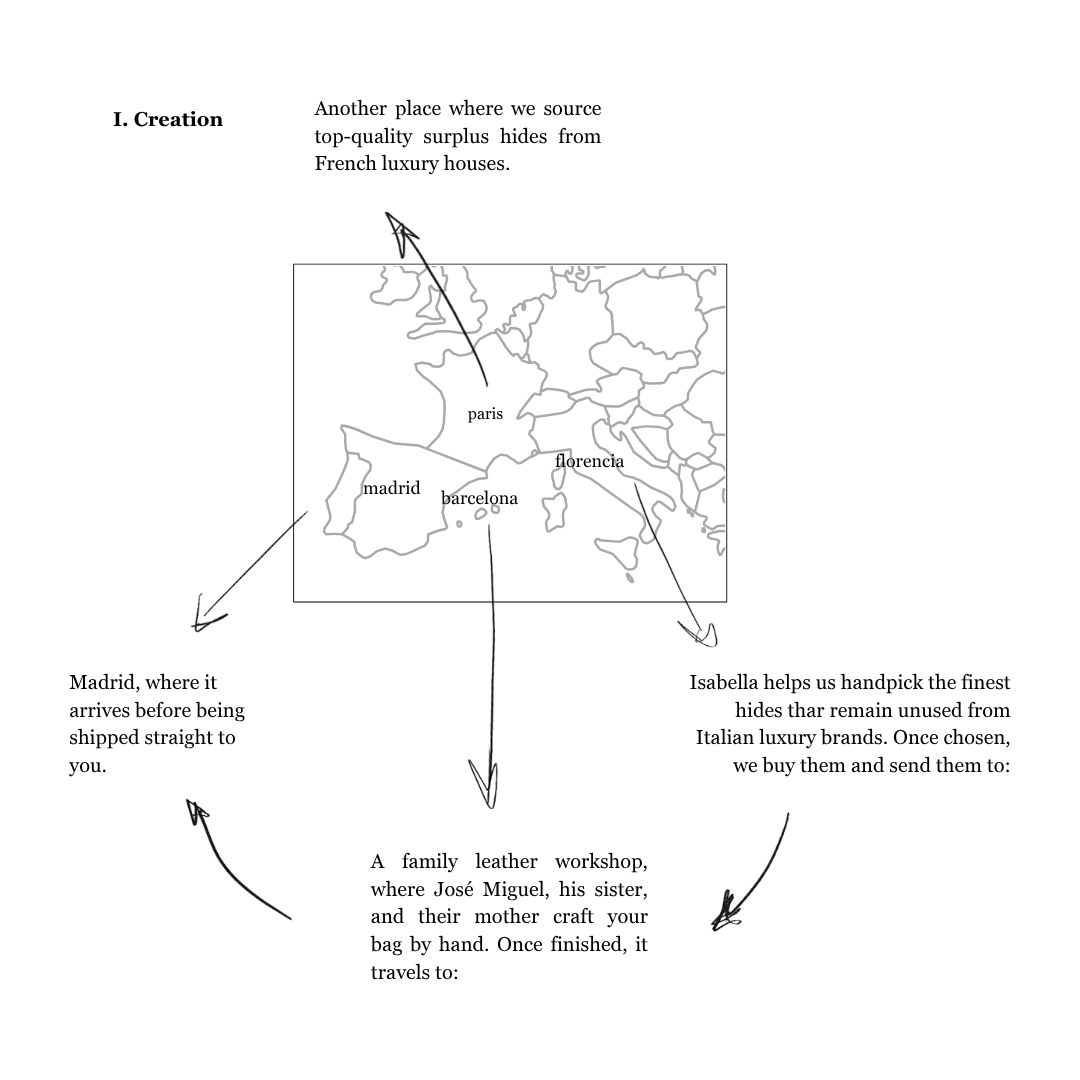 I. Creation

Another place where we source top-quality surplus hides from French luxury houses.

paris

florencia

madrid

barcelona

Madrid, where it arrives before being shipped straight to you.

Isabella helps us handpick the finest hides thar remain unused from Italian luxury brands. Once chosen, we buy them and send them to:

A family leather workshop, where José Miguel, his sister, and their mother craft your bag by hand. Once finished, it travels to: